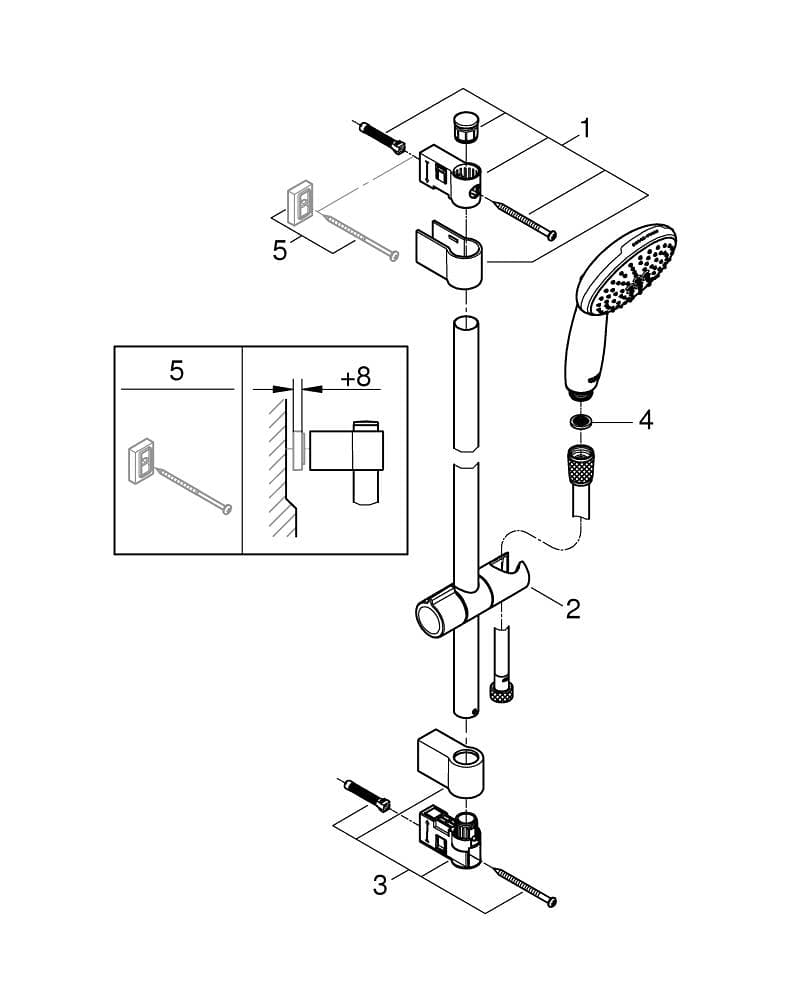 1
5
5
+8
4
2
3