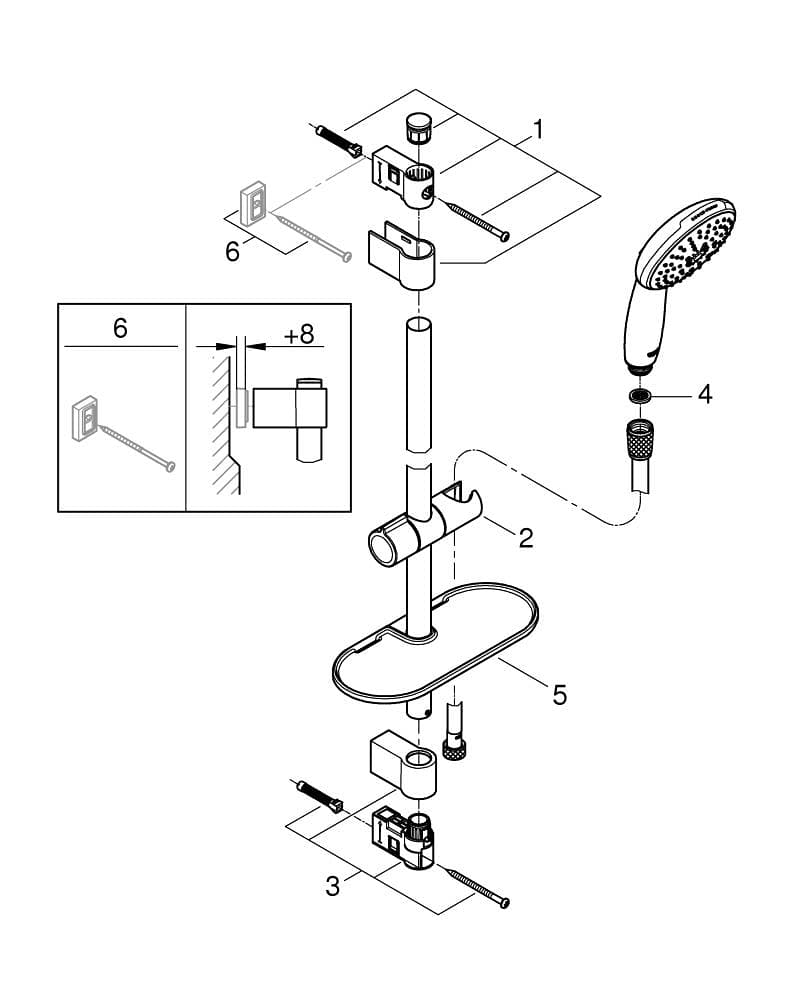 1
6
6
+8
4
2
5
3